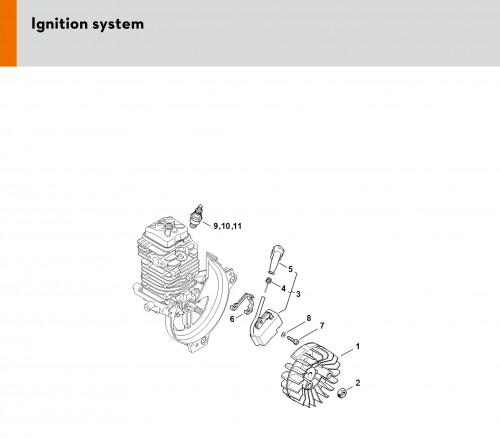 Ignition system

9,10,11
5
4
3
6
8
7
1
2